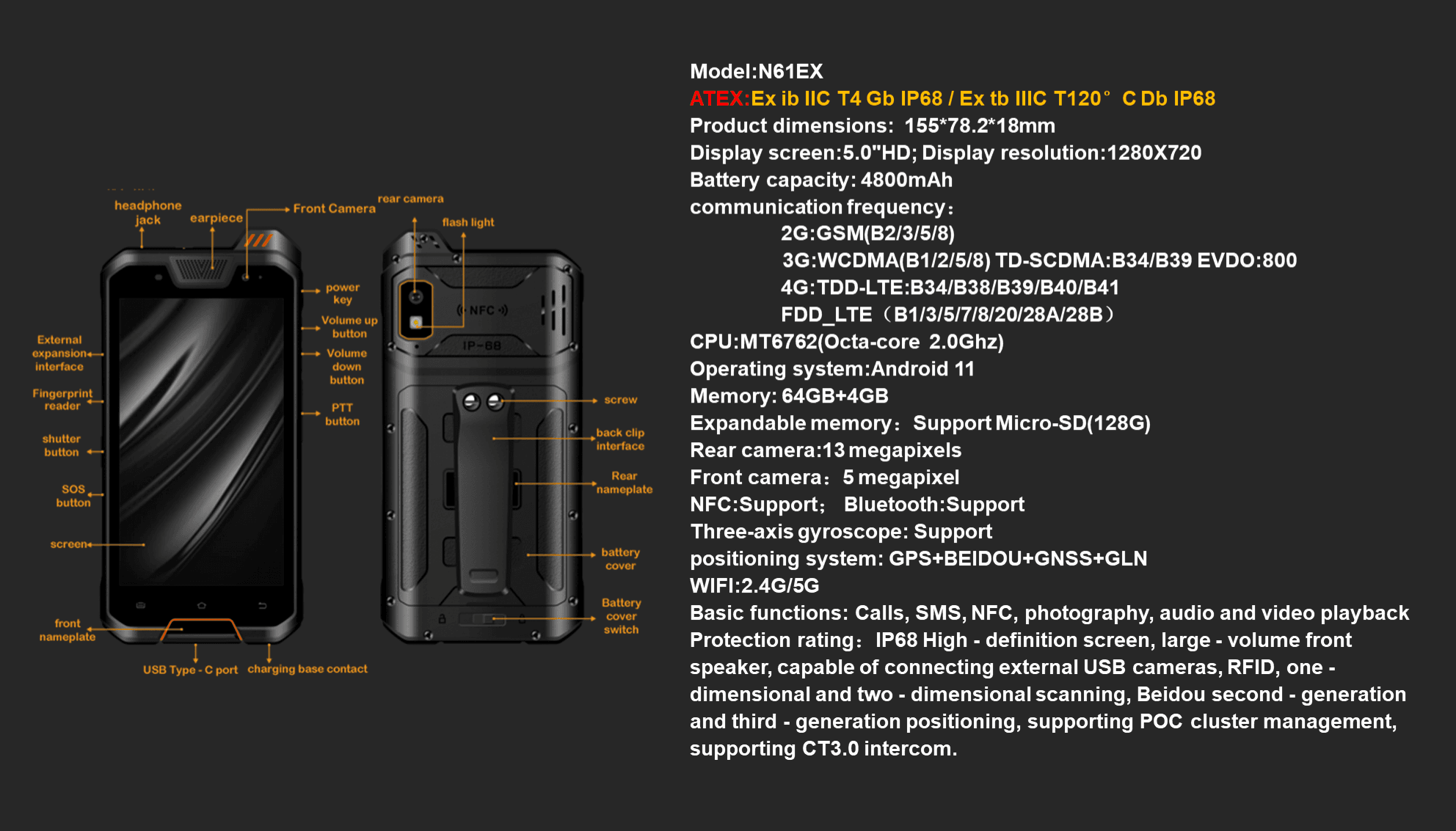 headphone jack
earpiece
Front Camera
rear camera
flash light
power key
Volume up button
Volume down button
PTT button
External expansion interface
Fingerprint reader
shutter button
SOS button
screen
front nameplate
USB Type - C port
charging base contact
NFC
IP-68
screw
back clip interface
Rear nameplate
battery cover
Battery cover switch

Model:N61EX
ATEX:Ex ib IIC T4 Gb IP68 / Ex tb IIIC T120° C Db IP68
Product dimensions: 155*78.2*18mm
Display screen:5.0"HD; Display resolution:1280X720
Battery capacity: 4800mAh
communication frequency:
2G:GSM(B2/3/5/8)
3G:WCDMA(B1/2/5/8) TD-SCDMA:B34/B39 EVDO:800
4G:TDD-LTE:B34/B38/B39/B40/B41
FDD_LTE（B1/3/5/7/8/20/28A/28B）
CPU:MT6762(Octa-core 2.0Ghz)
Operating system:Android 11
Memory: 64GB+4GB
Expandable memory: Support Micro-SD(128G)
Rear camera:13 megapixels
Front camera: 5 megapixel
NFC:Support; Bluetooth:Support
Three-axis gyroscope: Support
positioning system: GPS+BEIDOU+GNSS+GLN
WIFI:2.4G/5G
Basic functions: Calls, SMS, NFC, photography, audio and video playback
Protection rating: IP68 High - definition screen, large - volume front speaker, capable of connecting external USB cameras, RFID, one - dimensional and two - dimensional scanning, Beidou second - generation and third - generation positioning, supporting POC cluster management, supporting CT3.0 intercom.